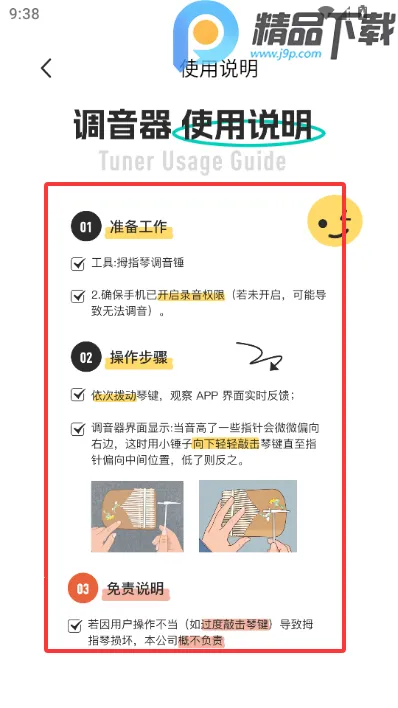 9:38

精品下载
www.j9p.com

使用说明

调音器 使用说明
Tuner Usage Guide

01 准备工作

工具:拇指琴调音锤

2.确保手机已开启录音权限（若未开启，可能导致无法调音）。

02 操作步骤

依次拨动琴键，观察 APP 界面实时反馈；

调音器界面显示:当音高了一些指针会微微偏向右边，这时用小锤子向下轻轻敲击琴键直至指针偏向中间位置，低了则反之。

03 免责说明

若因用户操作不当（如过度敲击琴键）导致拇指琴损坏，本公司概不负责